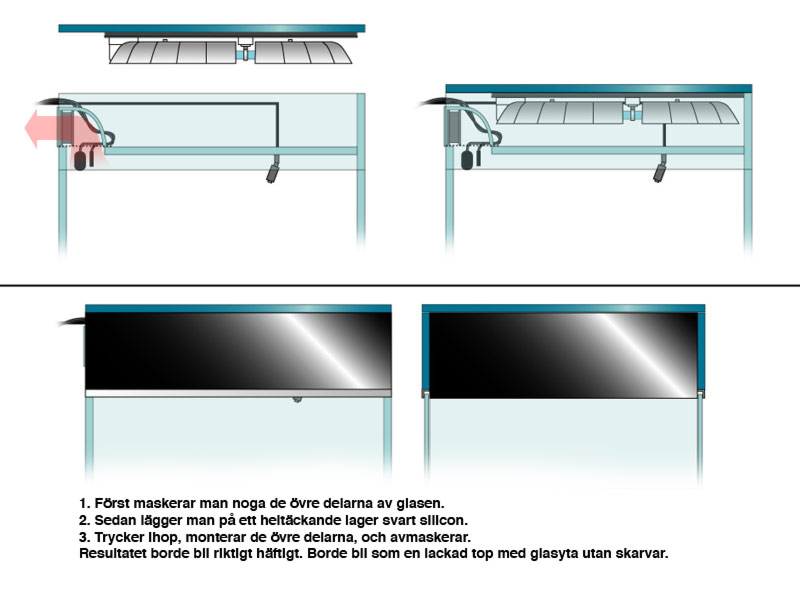 1. Först maskerar man noga de övre delarna av glasen.
2. Sedan lägger man på ett heltäckande lager svart silicon.
3. Trycker ihop, monterar de övre delarna, och avmaskerar.
Resultatet borde bli riktigt häftigt. Borde bli som en lackad top med glasyta utan skarvar.