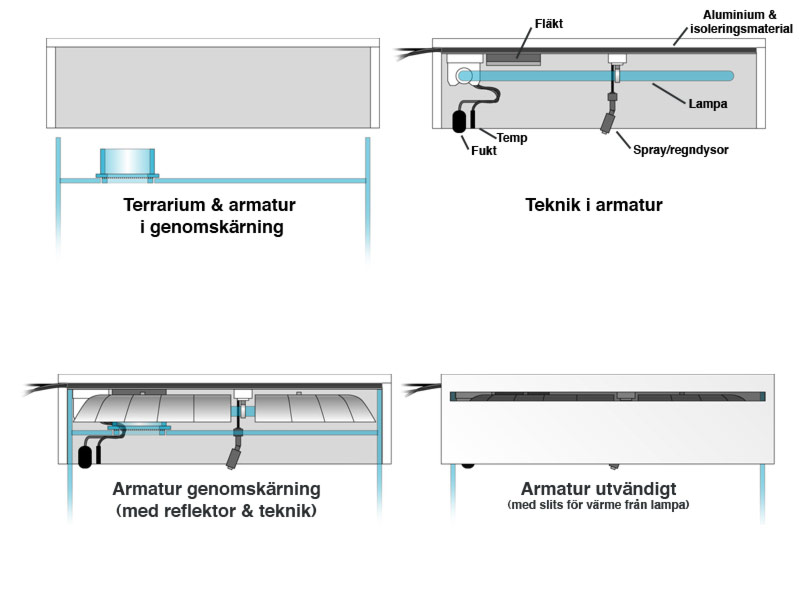 Terrarium & armatur
i genomskärning

Fläkt

Aluminium &
isoleringsmaterial

Lampa

Temp

Fukt

Spray/regndysor

Teknik i armatur

Armatur genomskärning
(med reflektor & teknik)

Armatur utvändigt
(med slits för värme från lampa)